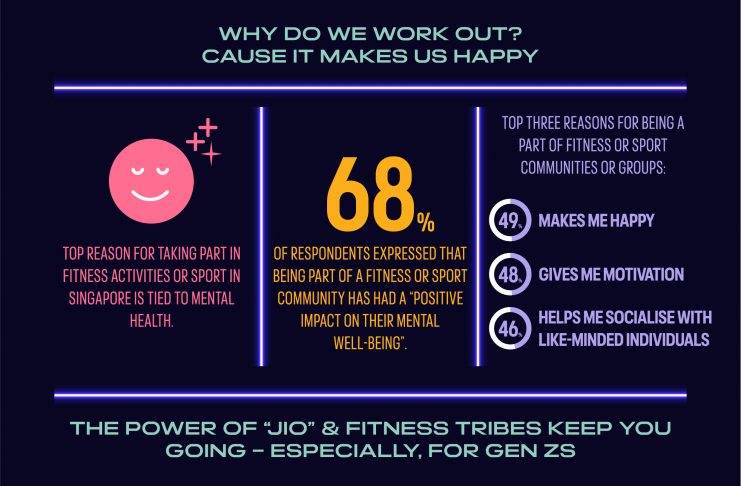 WHY DO WE WORK OUT?
CAUSE IT MAKES US HAPPY

TOP REASON FOR TAKING PART IN FITNESS ACTIVITIES OR SPORT IN SINGAPORE IS TIED TO MENTAL HEALTH.

68%

OF RESPONDENTS EXPRESSED THAT BEING PART OF A FITNESS OR SPORT COMMUNITY HAS HAD A "POSITIVE IMPACT ON THEIR MENTAL WELL-BEING".

TOP THREE REASONS FOR BEING A PART OF FITNESS OR SPORT COMMUNITIES OR GROUPS:

49% MAKES ME HAPPY

48% GIVES ME MOTIVATION

46% HELPS ME SOCIALISE WITH LIKE-MINDED INDIVIDUALS

THE POWER OF "JIO" & FITNESS TRIBES KEEP YOU GOING – ESPECIALLY, FOR GEN ZS