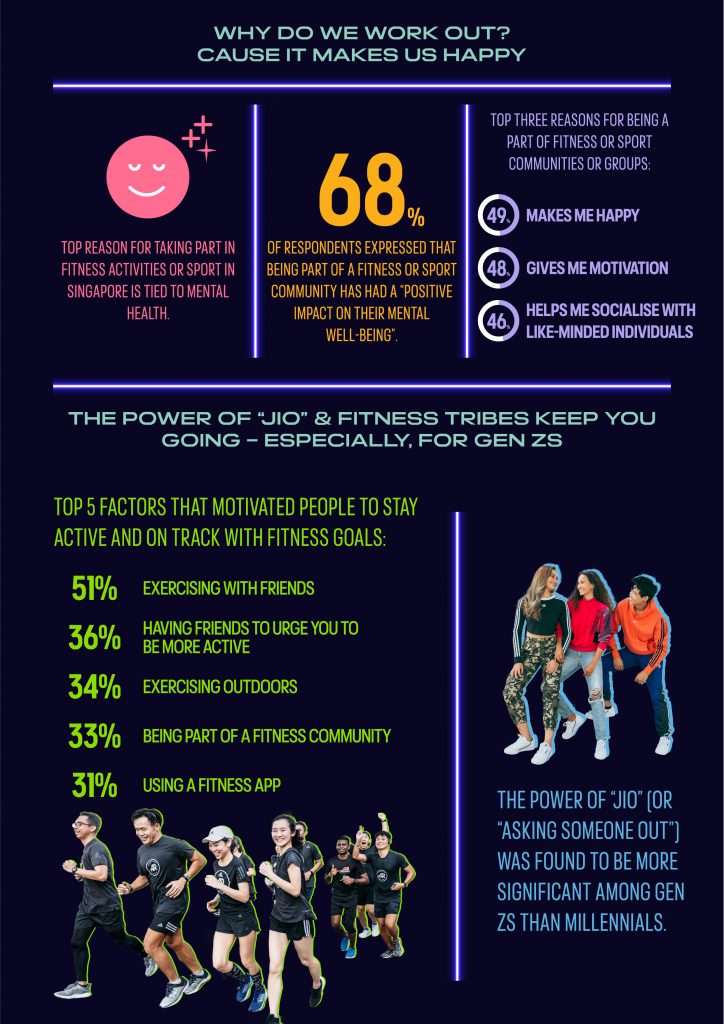 WHY DO WE WORK OUT? CAUSE IT MAKES US HAPPY

TOP REASON FOR TAKING PART IN FITNESS ACTIVITIES OR SPORT IN SINGAPORE IS TIED TO MENTAL HEALTH.

68%

OF RESPONDENTS EXPRESSED THAT BEING PART OF A FITNESS OR SPORT COMMUNITY HAS HAD A "POSITIVE IMPACT ON THEIR MENTAL WELL-BEING".

TOP THREE REASONS FOR BEING A PART OF FITNESS OR SPORT COMMUNITIES OR GROUPS:

49% MAKES ME HAPPY

48% GIVES ME MOTIVATION

46% HELPS ME SOCIALISE WITH LIKE-MINDED INDIVIDUALS

THE POWER OF "JIO" & FITNESS TRIBES KEEP YOU GOING – ESPECIALLY, FOR GEN ZS

TOP 5 FACTORS THAT MOTIVATED PEOPLE TO STAY ACTIVE AND ON TRACK WITH FITNESS GOALS:

51% EXERCISING WITH FRIENDS

36% HAVING FRIENDS TO URGE YOU TO BE MORE ACTIVE

34% EXERCISING OUTDOORS

33% BEING PART OF A FITNESS COMMUNITY

31% USING A FITNESS APP

THE POWER OF "JIO" (OR "ASKING SOMEONE OUT") WAS FOUND TO BE MORE SIGNIFICANT AMONG GEN ZS THAN MILLENNIALS.