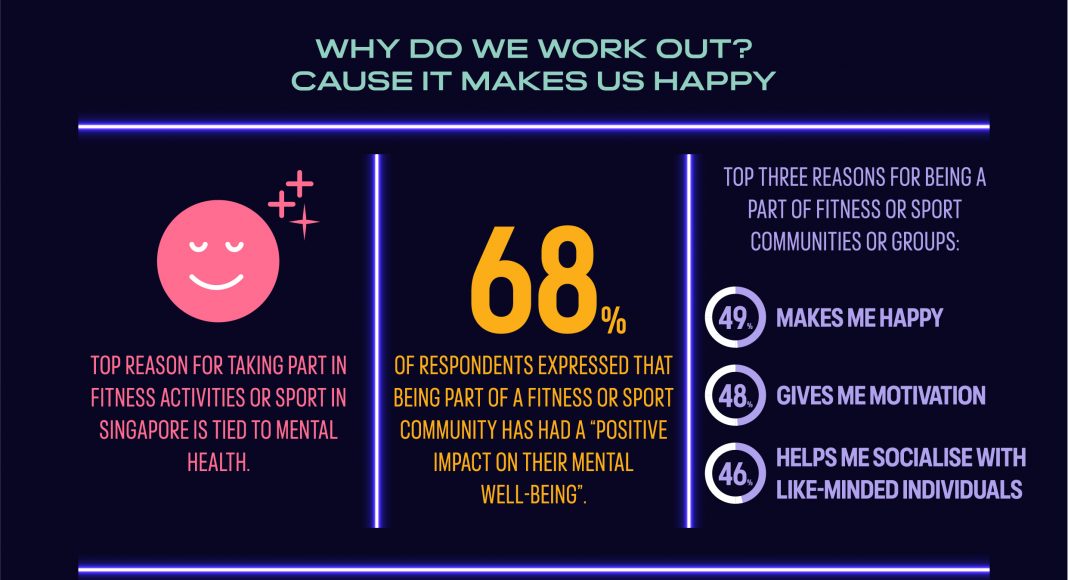 WHY DO WE WORK OUT?
CAUSE IT MAKES US HAPPY

TOP REASON FOR TAKING PART IN FITNESS ACTIVITIES OR SPORT IN SINGAPORE IS TIED TO MENTAL HEALTH.

68%

OF RESPONDENTS EXPRESSED THAT BEING PART OF A FITNESS OR SPORT COMMUNITY HAS HAD A "POSITIVE IMPACT ON THEIR MENTAL WELL-BEING".

TOP THREE REASONS FOR BEING A PART OF FITNESS OR SPORT COMMUNITIES OR GROUPS:

49% MAKES ME HAPPY

48% GIVES ME MOTIVATION

46% HELPS ME SOCIALISE WITH LIKE-MINDED INDIVIDUALS