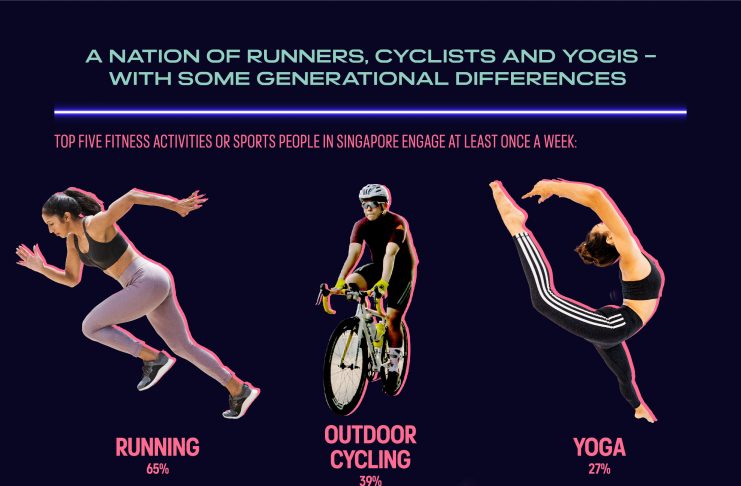 A NATION OF RUNNERS, CYCLISTS AND YOGIS – WITH SOME GENERATIONAL DIFFERENCES

TOP FIVE FITNESS ACTIVITIES OR SPORTS PEOPLE IN SINGAPORE ENGAGE AT LEAST ONCE A WEEK:

RUNNING
65%

OUTDOOR CYCLING
39%

YOGA
27%