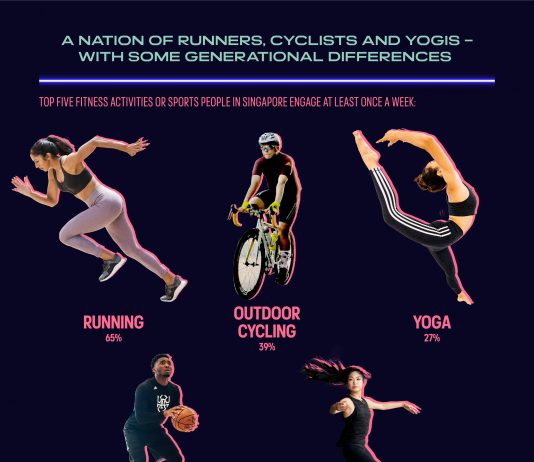 A NATION OF RUNNERS, CYCLISTS AND YOGIS – WITH SOME GENERATIONAL DIFFERENCES

TOP FIVE FITNESS ACTIVITIES OR SPORTS PEOPLE IN SINGAPORE ENGAGE AT LEAST ONCE A WEEK:

RUNNING
65%

OUTDOOR CYCLING
39%

YOGA
27%