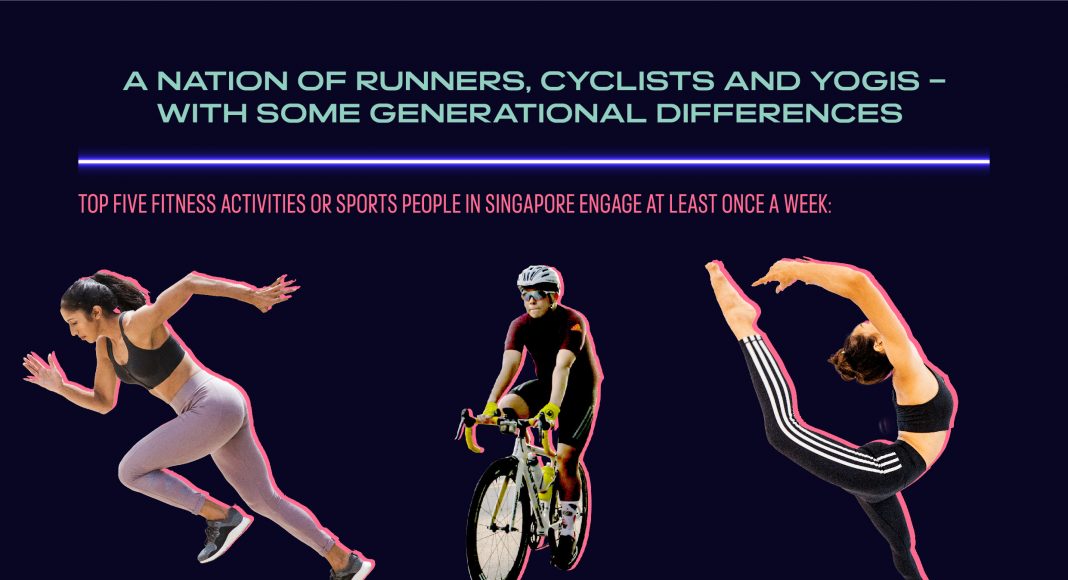 A NATION OF RUNNERS, CYCLISTS AND YOGIS – WITH SOME GENERATIONAL DIFFERENCES

TOP FIVE FITNESS ACTIVITIES OR SPORTS PEOPLE IN SINGAPORE ENGAGE AT LEAST ONCE A WEEK: