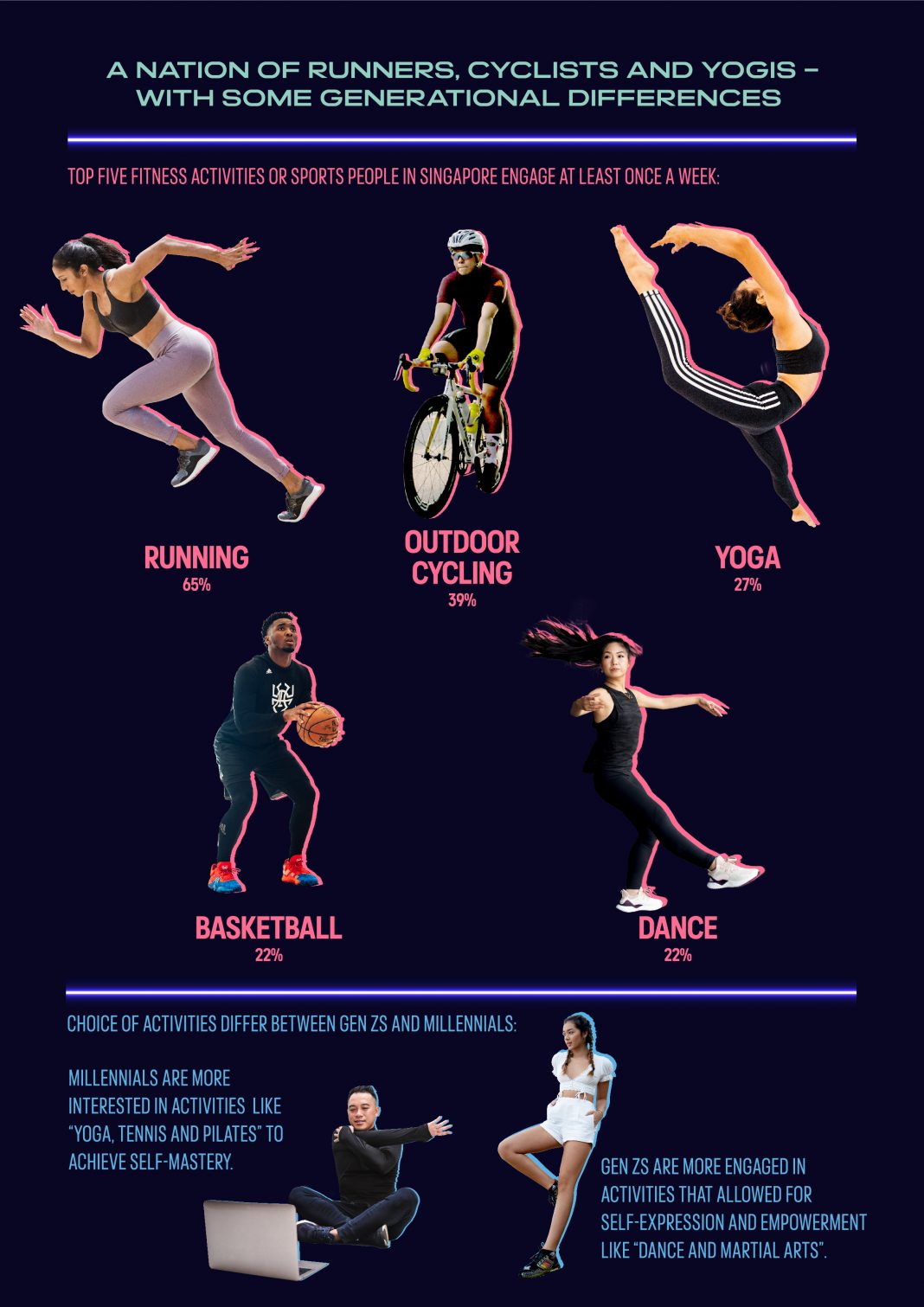 A NATION OF RUNNERS, CYCLISTS AND YOGIS – WITH SOME GENERATIONAL DIFFERENCES

TOP FIVE FITNESS ACTIVITIES OR SPORTS PEOPLE IN SINGAPORE ENGAGE AT LEAST ONCE A WEEK:

RUNNING
65%

OUTDOOR CYCLING
39%

YOGA
27%

BASKETBALL
22%

DANCE
22%

CHOICE OF ACTIVITIES DIFFER BETWEEN GEN ZS AND MILLENNIALS:

MILLENNIALS ARE MORE INTERESTED IN ACTIVITIES LIKE "YOGA, TENNIS AND PILATES" TO ACHIEVE SELF-MASTERY.

GEN ZS ARE MORE ENGAGED IN ACTIVITIES THAT ALLOWED FOR SELF-EXPRESSION AND EMPOWERMENT LIKE "DANCE AND MARTIAL ARTS".