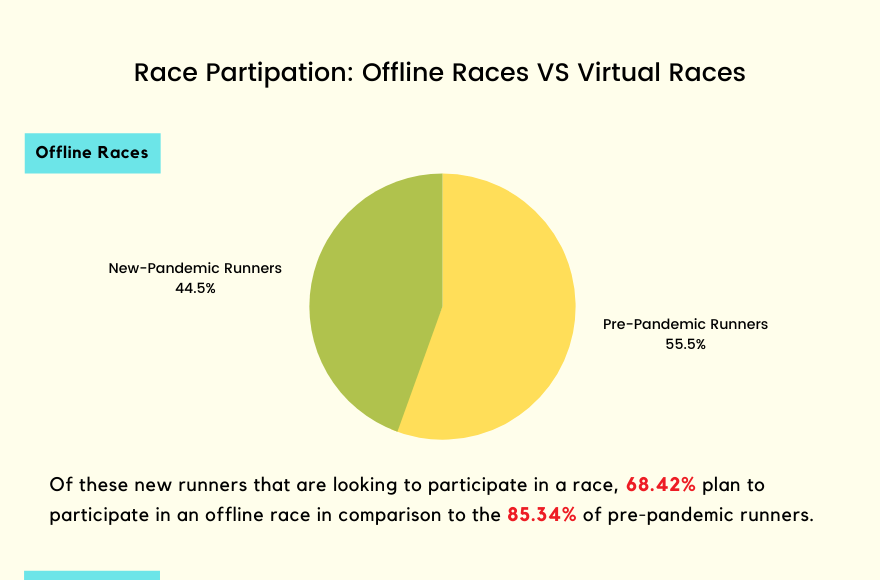 Race Partipation: Offline Races VS Virtual Races

Offline Races

New-Pandemic Runners
44.5%

Pre-Pandemic Runners
55.5%

Of these new runners that are looking to participate in a race, 68.42% plan to participate in an offline race in comparison to the 85.34% of pre-pandemic runners.