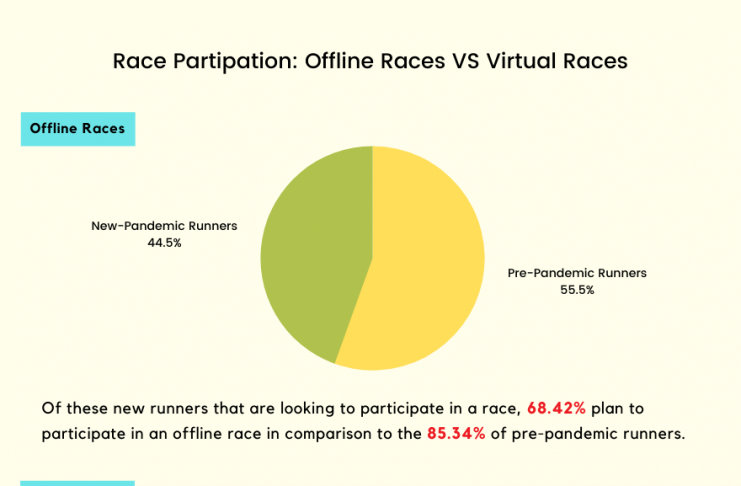 Race Partipation: Offline Races VS Virtual Races

Offline Races

New-Pandemic Runners
44.5%

Pre-Pandemic Runners
55.5%

Of these new runners that are looking to participate in a race, 68.42% plan to participate in an offline race in comparison to the 85.34% of pre-pandemic runners.