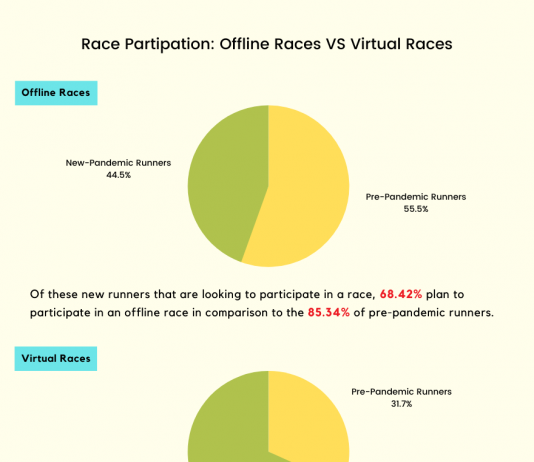 Race Partipation: Offline Races VS Virtual Races

Offline Races

New-Pandemic Runners
44.5%

Pre-Pandemic Runners
55.5%

Of these new runners that are looking to participate in a race, 68.42% plan to participate in an offline race in comparison to the 85.34% of pre-pandemic runners.

Virtual Races

Pre-Pandemic Runners
31.7%