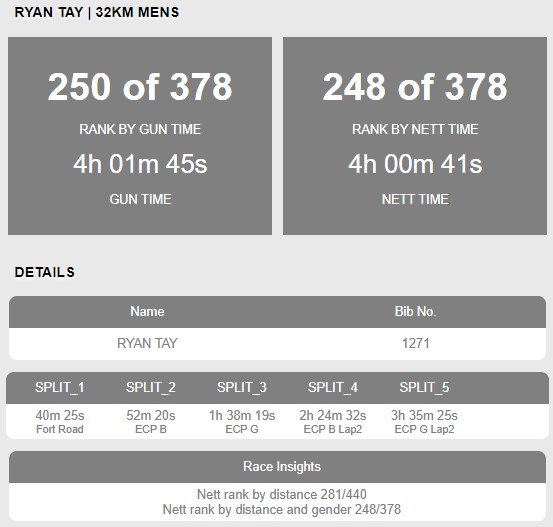 RYAN TAY | 32KM MENS

250 of 378

RANK BY GUN TIME

4h 01m 45s

GUN TIME

248 of 378

RANK BY NETT TIME

4h 00m 41s

NETT TIME

DETAILS

| Name | Bib No. |
|---|---|
| RYAN TAY | 1271 |

| SPLIT_1 | SPLIT_2 | SPLIT_3 | SPLIT_4 | SPLIT_5 |
|---|---|---|---|---|
| 40m 25s Fort Road | 52m 20s ECP B | 1h 38m 19s ECP G | 2h 24m 32s ECP B Lap2 | 3h 35m 25s ECP G Lap2 |

Race Insights

Nett rank by distance 281/440
Nett rank by distance and gender 248/378