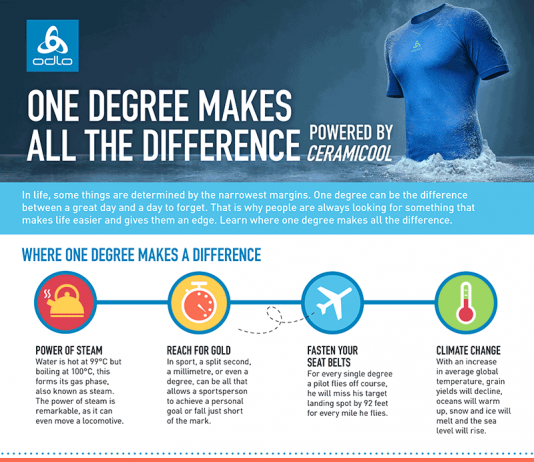 odlo

ONE DEGREE MAKES ALL THE DIFFERENCE

POWERED BY CERAMICOOL

In life, some things are determined by the narrowest margins. One degree can be the difference between a great day and a day to forget. That is why people are always looking for something that makes life easier and gives them an edge. Learn where one degree makes all the difference.

WHERE ONE DEGREE MAKES A DIFFERENCE

POWER OF STEAM
Water is hot at 99°C but boiling at 100°C, this forms its gas phase, also known as steam. The power of steam is remarkable, as it can even move a locomotive.

REACH FOR GOLD
In sport, a split second, a millimetre, or even a degree, can be all that allows a sportsperson to achieve a personal goal or fall just short of the mark.

FASTEN YOUR SEAT BELTS
For every single degree a pilot flies off course, he will miss his target landing spot by 92 feet for every mile he flies.

CLIMATE CHANGE
With an increase in average global temperature, grain yields will decline, oceans will warm up, snow and ice will melt and the sea level will rise.