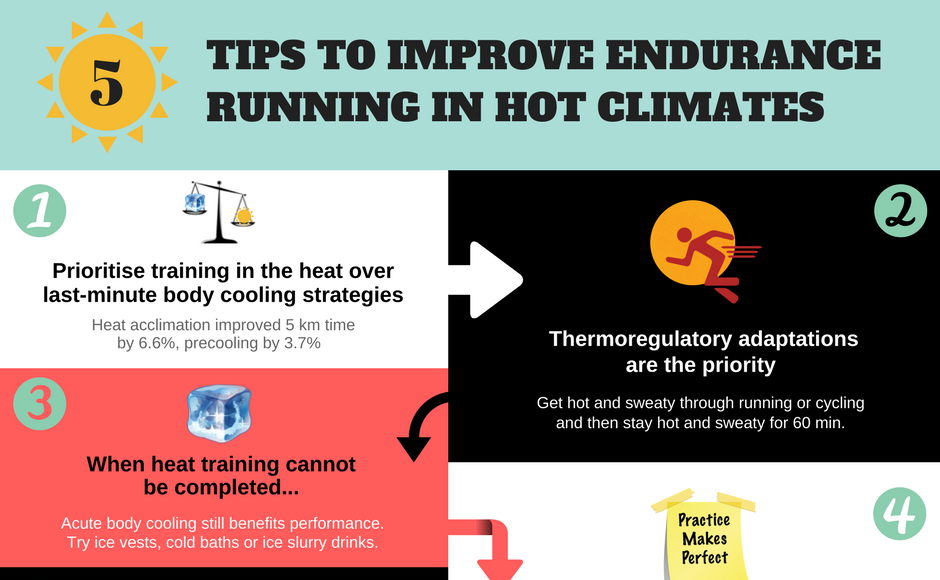 5

TIPS TO IMPROVE ENDURANCE RUNNING IN HOT CLIMATES

1

Prioritise training in the heat over last-minute body cooling strategies

Heat acclimation improved 5 km time by 6.6%, precooling by 3.7%

2

Thermoregulatory adaptations are the priority

Get hot and sweaty through running or cycling and then stay hot and sweaty for 60 min.

3

When heat training cannot be completed...

Acute body cooling still benefits performance. Try ice vests, cold baths or ice slurry drinks.

4

Practice Makes Perfect