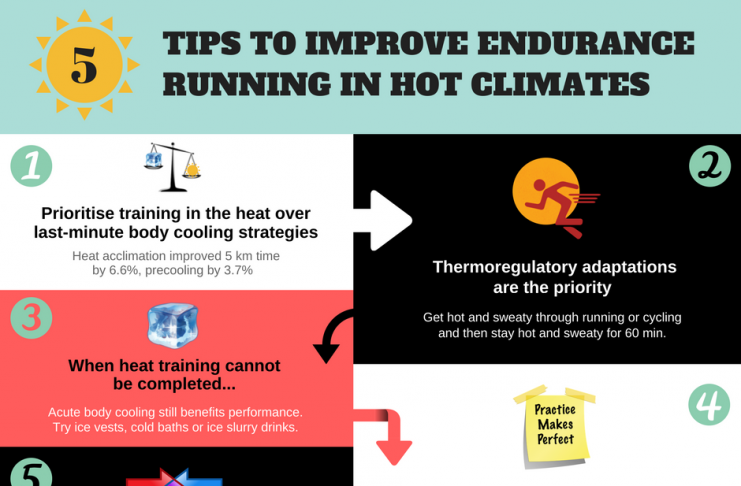 5

TIPS TO IMPROVE ENDURANCE RUNNING IN HOT CLIMATES

1

Prioritise training in the heat over last-minute body cooling strategies

Heat acclimation improved 5 km time by 6.6%, precooling by 3.7%

2

Thermoregulatory adaptations are the priority

Get hot and sweaty through running or cycling and then stay hot and sweaty for 60 min.

3

When heat training cannot be completed...

Acute body cooling still benefits performance. Try ice vests, cold baths or ice slurry drinks.

4

Practice Makes Perfect

5