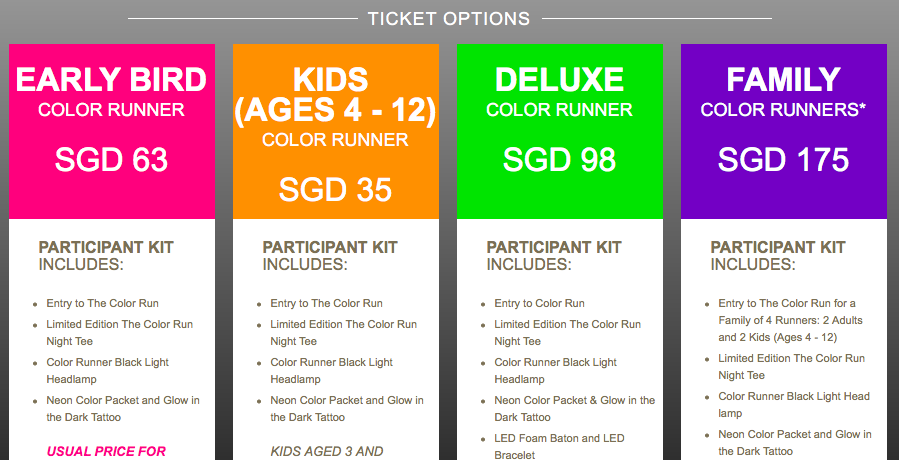 TICKET OPTIONS

EARLY BIRD
COLOR RUNNER

SGD 63

PARTICIPANT KIT INCLUDES:

- Entry to The Color Run
- Limited Edition The Color Run Night Tee
- Color Runner Black Light Headlamp
- Neon Color Packet and Glow in the Dark Tattoo

USUAL PRICE FOR

KIDS (AGES 4 - 12)
COLOR RUNNER

SGD 35

PARTICIPANT KIT INCLUDES:

- Entry to The Color Run
- Limited Edition The Color Run Night Tee
- Color Runner Black Light Headlamp
- Neon Color Packet and Glow in the Dark Tattoo

KIDS AGED 3 AND

DELUXE
COLOR RUNNER

SGD 98

PARTICIPANT KIT INCLUDES:

- Entry to Color Run
- Limited Edition The Color Run Night Tee
- Color Runner Black Light Headlamp
- Neon Color Packet & Glow in the Dark Tattoo
- LED Foam Baton and LED Bracelet

FAMILY
COLOR RUNNERS*

SGD 175

PARTICIPANT KIT INCLUDES:

- Entry to The Color Run for a Family of 4 Runners: 2 Adults and 2 Kids (Ages 4 - 12)
- Limited Edition The Color Run Night Tee
- Color Runner Black Light Head lamp
- Neon Color Packet and Glow in the Dark Tattoo