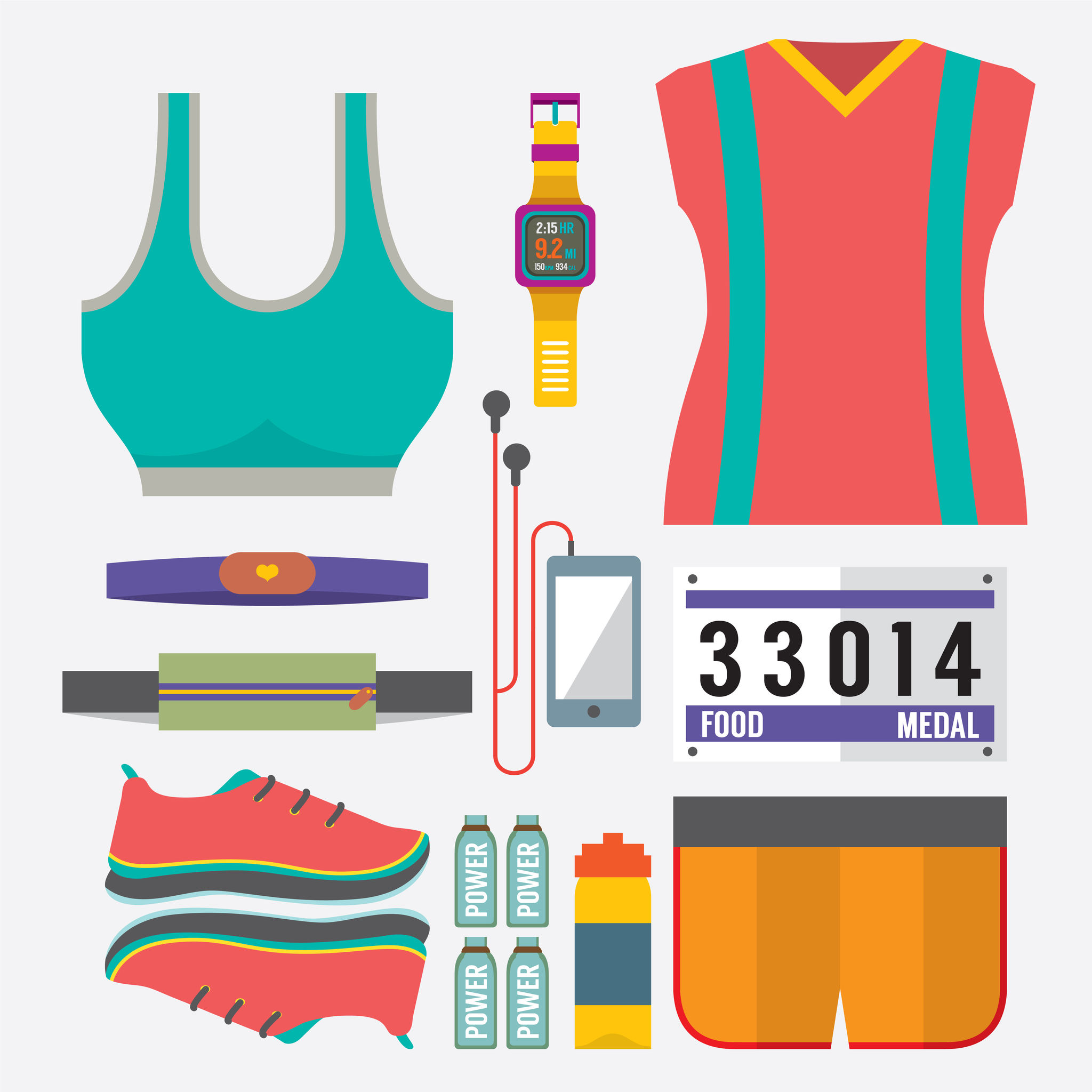 2:15 HR
9.2 MI
150 BPM 934 CAL

33014
FOOD MEDAL

POWER
POWER
POWER
POWER