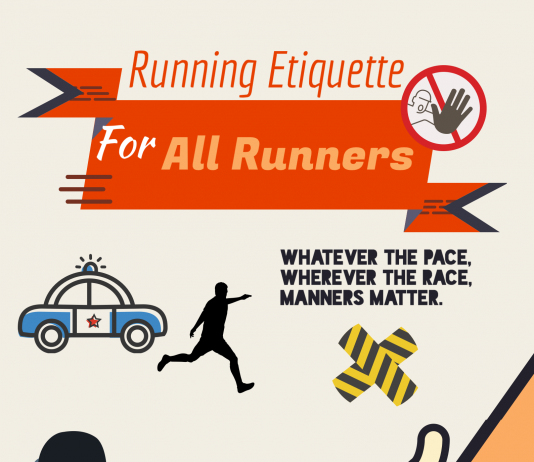 Running Etiquette

For All Runners

WHATEVER THE PACE, WHEREVER THE RACE, MANNERS MATTER.