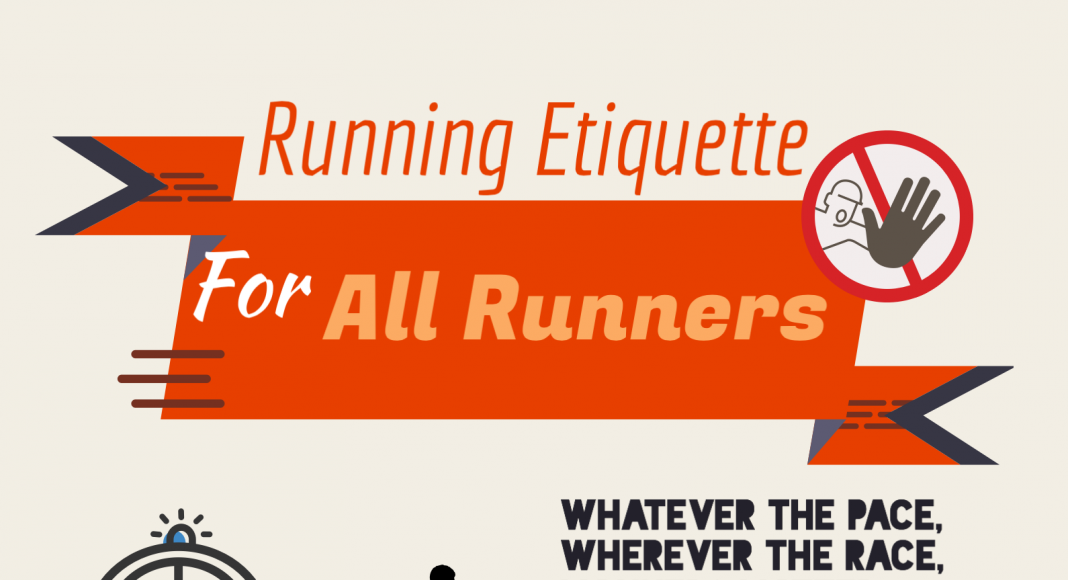 Running Etiquette

For All Runners

WHATEVER THE PACE,
WHEREVER THE RACE,