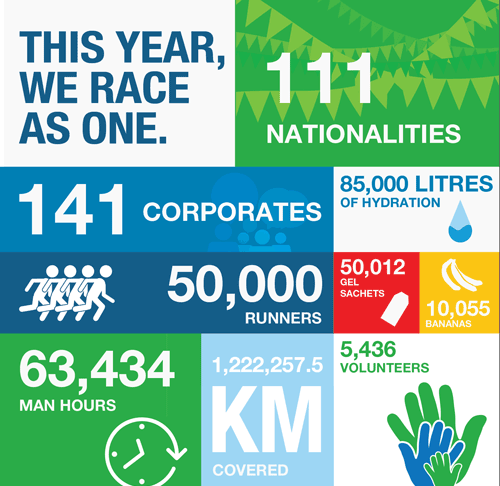 THIS YEAR, WE RACE AS ONE.

111 NATIONALITIES

141 CORPORATES

85,000 LITRES OF HYDRATION

50,000 RUNNERS

50,012 GEL SACHETS

10,055 BANANAS

63,434 MAN HOURS

1,222,257.5 KM COVERED

5,436 VOLUNTEERS