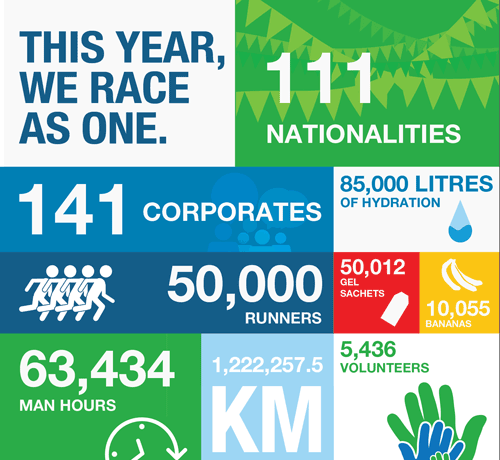 THIS YEAR, WE RACE AS ONE.

111
NATIONALITIES

141 CORPORATES

85,000 LITRES
OF HYDRATION

50,000
RUNNERS

50,012
GEL SACHETS

10,055
BANANAS

63,434
MAN HOURS

1,222,257.5
KM

5,436
VOLUNTEERS