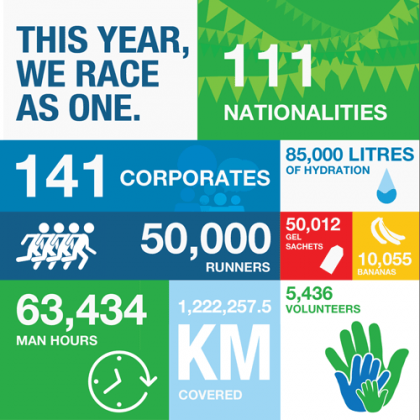 THIS YEAR, WE RACE AS ONE.

111 NATIONALITIES

141 CORPORATES

85,000 LITRES OF HYDRATION

50,000 RUNNERS

50,012 GEL SACHETS

10,055 BANANAS

63,434 MAN HOURS

1,222,257.5 KM COVERED

5,436 VOLUNTEERS