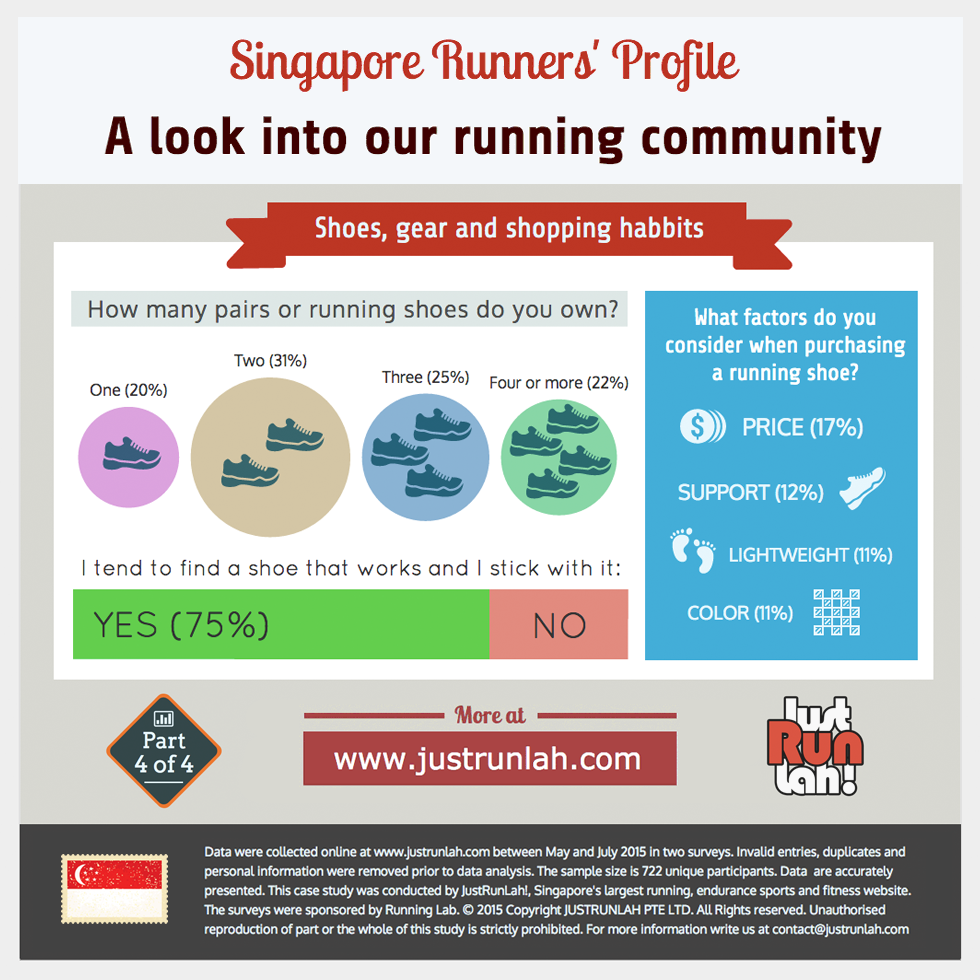 Singapore Runners' Profile

A look into our running community

Shoes, gear and shopping habbits

How many pairs or running shoes do you own?

One (20%)

Two (31%)

Three (25%)

Four or more (22%)

I tend to find a shoe that works and I stick with it:

YES (75%)

NO

What factors do you consider when purchasing a running shoe?

PRICE (17%)

SUPPORT (12%)

LIGHTWEIGHT (11%)

COLOR (11%)

Part 4 of 4

More at

www.justrunlah.com

Just Run Lah!

Data were collected online at www.justrunlah.com between May and July 2015 in two surveys. Invalid entries, duplicates and personal information were removed prior to data analysis. The sample size is 722 unique participants. Data are accurately presented. This case study was conducted by JustRunLah!, Singapore's largest running, endurance sports and fitness website. The surveys were sponsored by Running Lab. © 2015 Copyright JUSTRUNLAH PTE LTD. All Rights reserved. Unauthorised reproduction of part or the whole of this study is strictly prohibited. For more information write us at contact@justrunlah.com