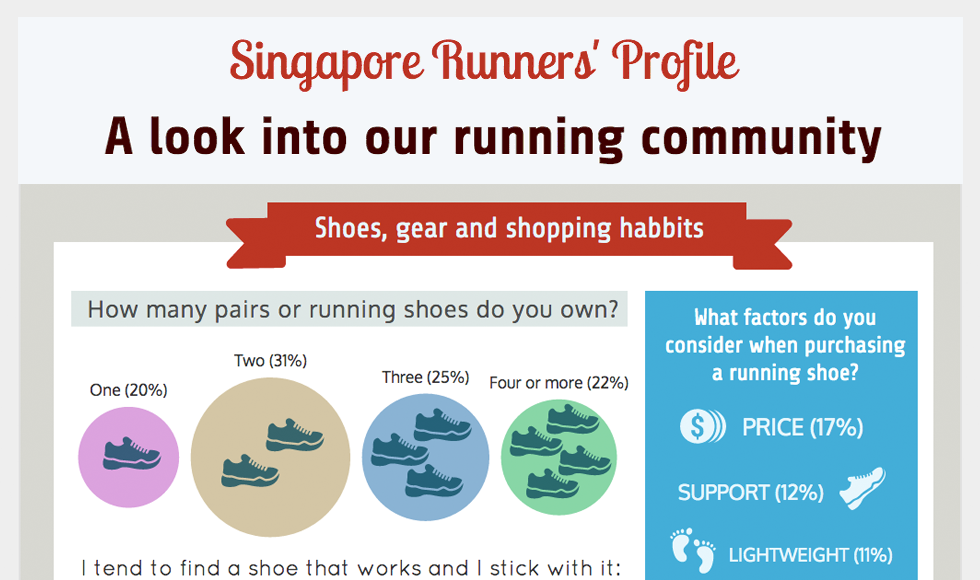 Singapore Runners' Profile

A look into our running community

Shoes, gear and shopping habbits

How many pairs or running shoes do you own?

One (20%)

Two (31%)

Three (25%)

Four or more (22%)

I tend to find a shoe that works and I stick with it:

What factors do you consider when purchasing a running shoe?

PRICE (17%)

SUPPORT (12%)

LIGHTWEIGHT (11%)