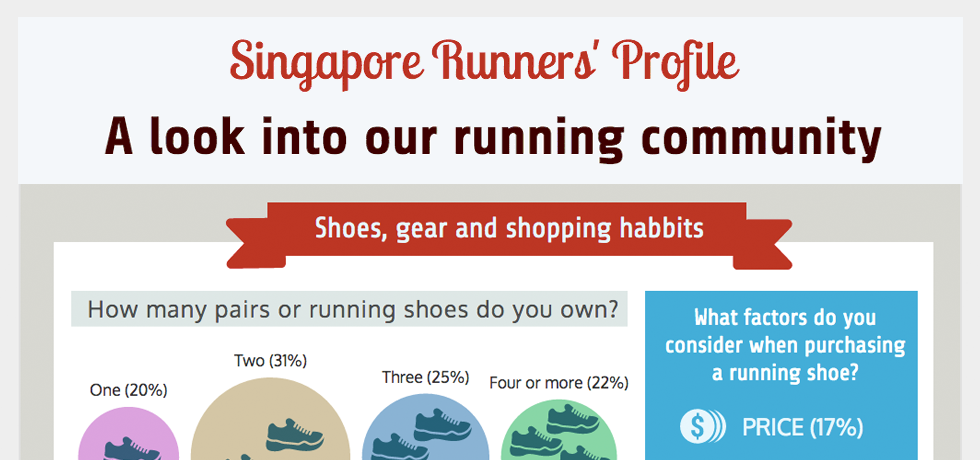 Singapore Runners' Profile

A look into our running community

Shoes, gear and shopping habbits

How many pairs or running shoes do you own?

One (20%)

Two (31%)

Three (25%)

Four or more (22%)

What factors do you consider when purchasing a running shoe?

PRICE (17%)