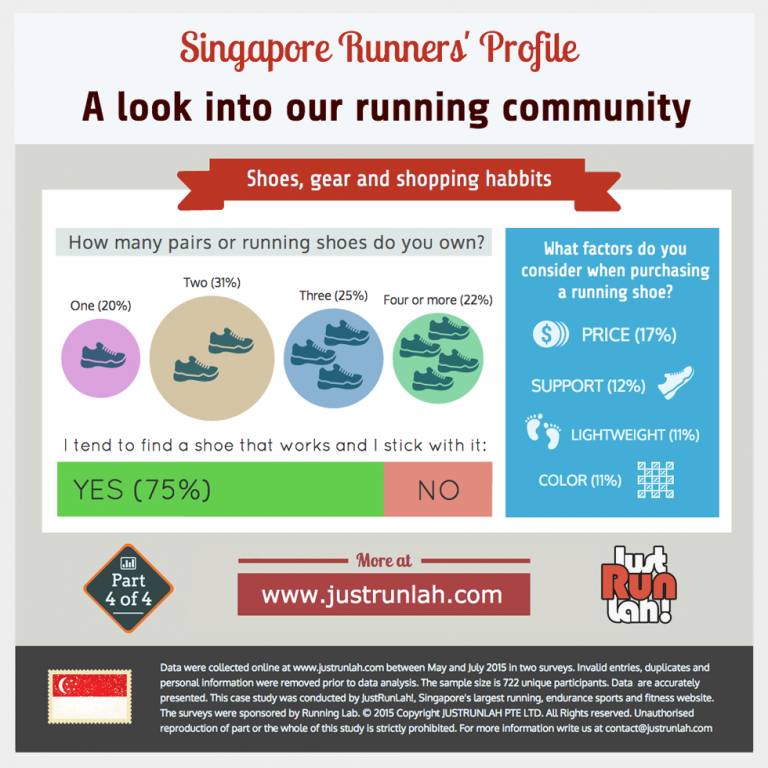 Singapore Runners' Profile

A look into our running community

Shoes, gear and shopping habbits

How many pairs or running shoes do you own?

One (20%)

Two (31%)

Three (25%)

Four or more (22%)

I tend to find a shoe that works and I stick with it:

YES (75%)

NO

What factors do you consider when purchasing a running shoe?

PRICE (17%)

SUPPORT (12%)

LIGHTWEIGHT (11%)

COLOR (11%)

Part 4 of 4

More at

www.justrunlah.com

Just Run Lah!

Data were collected online at www.justrunlah.com between May and July 2015 in two surveys. Invalid entries, duplicates and personal information were removed prior to data analysis. The sample size is 722 unique participants. Data are accurately presented. This case study was conducted by JustRunLah!, Singapore's largest running, endurance sports and fitness website. The surveys were sponsored by Running Lab. © 2015 Copyright JUSTRUNLAH PTE LTD. All Rights reserved. Unauthorised reproduction of part or the whole of this study is strictly prohibited. For more information write us at contact@justrunlah.com