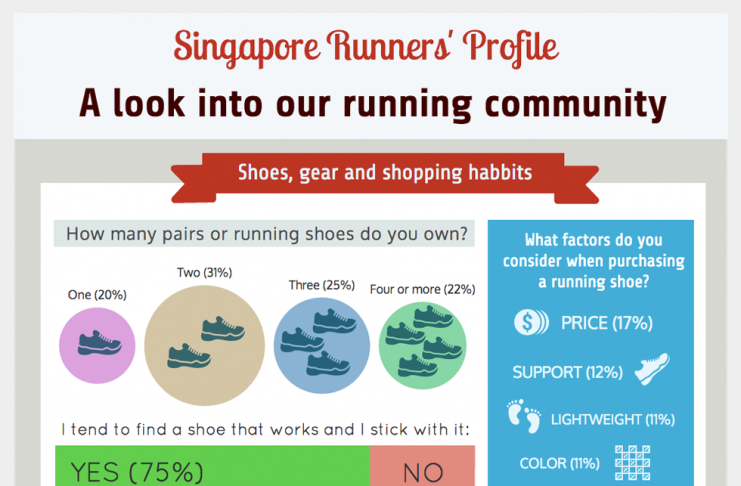 Singapore Runners' Profile

A look into our running community

Shoes, gear and shopping habbits

How many pairs or running shoes do you own?

One (20%)

Two (31%)

Three (25%)

Four or more (22%)

I tend to find a shoe that works and I stick with it:

YES (75%)

NO

What factors do you consider when purchasing a running shoe?

PRICE (17%)

SUPPORT (12%)

LIGHTWEIGHT (11%)

COLOR (11%)