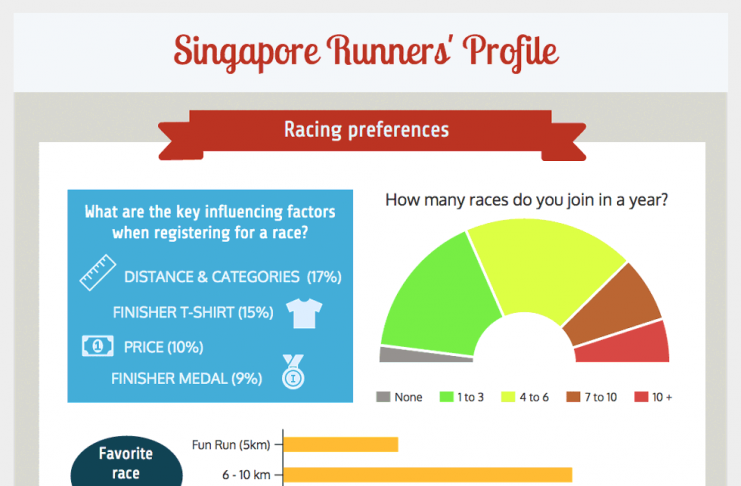 Singapore Runners' Profile

Racing preferences

What are the key influencing factors when registering for a race?

DISTANCE & CATEGORIES (17%)

FINISHER T-SHIRT (15%)

PRICE (10%)

FINISHER MEDAL (9%)

How many races do you join in a year?

None 1 to 3 4 to 6 7 to 10 10 +

Favorite race

Fun Run (5km)

6 - 10 km