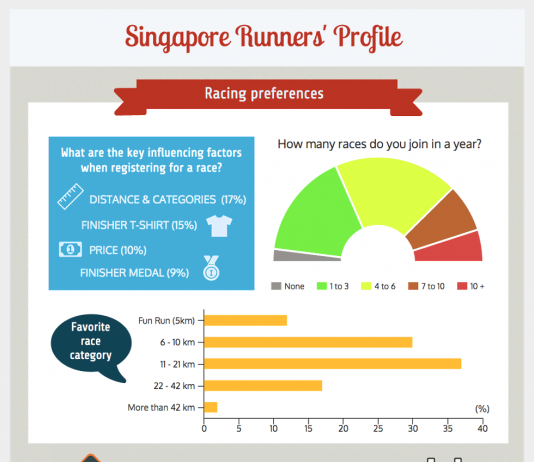 Singapore Runners' Profile

Racing preferences

What are the key influencing factors when registering for a race?

DISTANCE & CATEGORIES (17%)

FINISHER T-SHIRT (15%)

PRICE (10%)

FINISHER MEDAL (9%)

How many races do you join in a year?

None
1 to 3
4 to 6
7 to 10
10 +

Favorite race category

Fun Run (5km)
6 - 10 km
11 - 21 km
22 - 42 km
More than 42 km

(%)

0 5 10 15 20 25 30 35 40