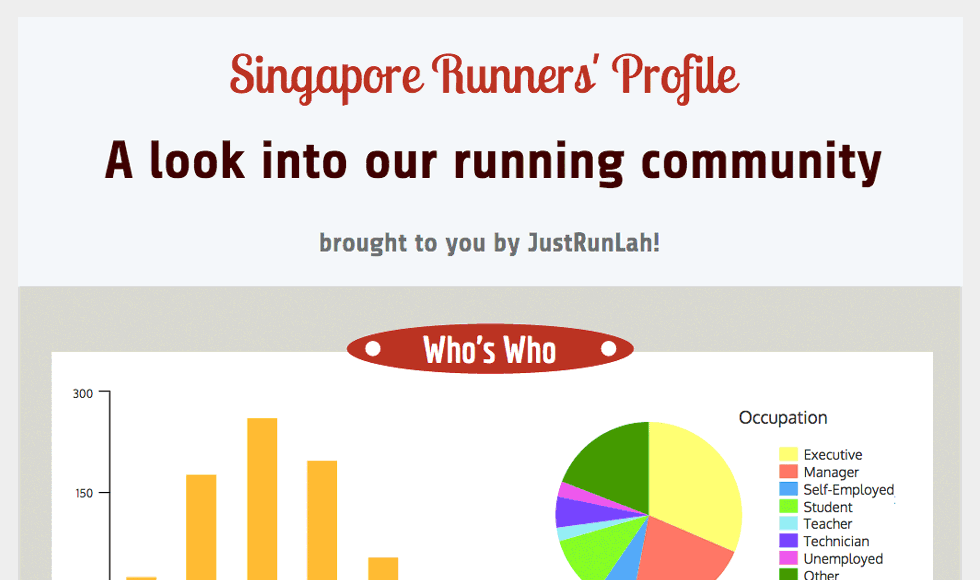 Singapore Runners' Profile

A look into our running community

brought to you by JustRunLah!

Who's Who

300

150

Occupation

Executive
Manager
Self-Employed
Student
Teacher
Technician
Unemployed
Other