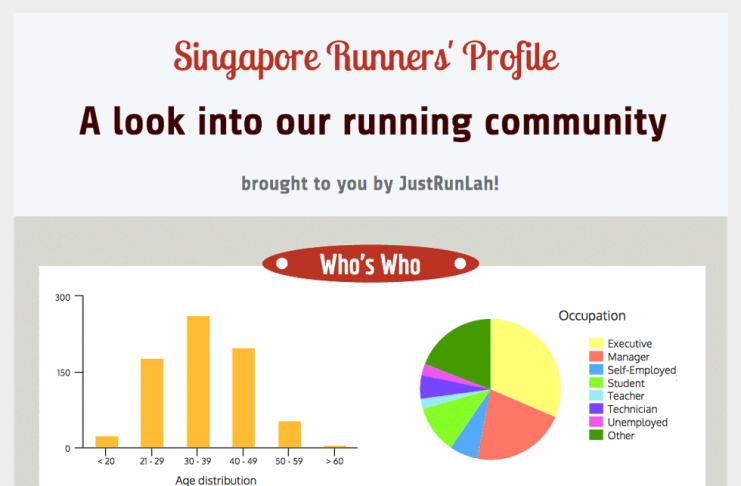 Singapore Runners' Profile

A look into our running community

brought to you by JustRunLah!

Who's Who

300
150
0
< 20
21 - 29
30 - 39
40 - 49
50 - 59
> 60
Age distribution

Occupation
Executive
Manager
Self-Employed
Student
Teacher
Technician
Unemployed
Other