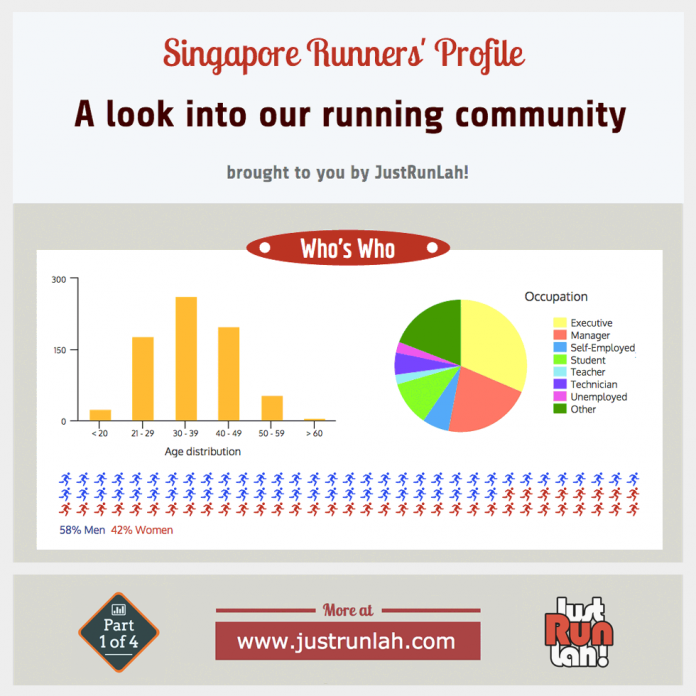 Singapore Runners' Profile

A look into our running community

brought to you by JustRunLah!

Who's Who

300

150

0

< 20
21 - 29
30 - 39
40 - 49
50 - 59
> 60

Age distribution

Occupation

Executive
Manager
Self-Employed
Student
Teacher
Technician
Unemployed
Other

58% Men 42% Women

Part 1 of 4

More at

www.justrunlah.com

Just Run Lah!