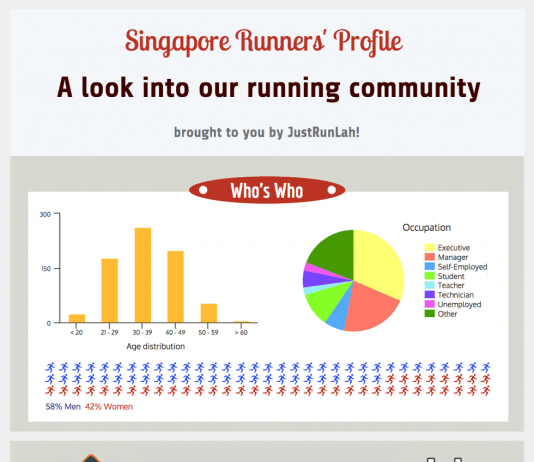 Singapore Runners' Profile

A look into our running community

brought to you by JustRunLah!

Who's Who

300
150
0
< 20
21 - 29
30 - 39
40 - 49
50 - 59
> 60
Age distribution

Occupation
Executive
Manager
Self-Employed
Student
Teacher
Technician
Unemployed
Other

58% Men 42% Women